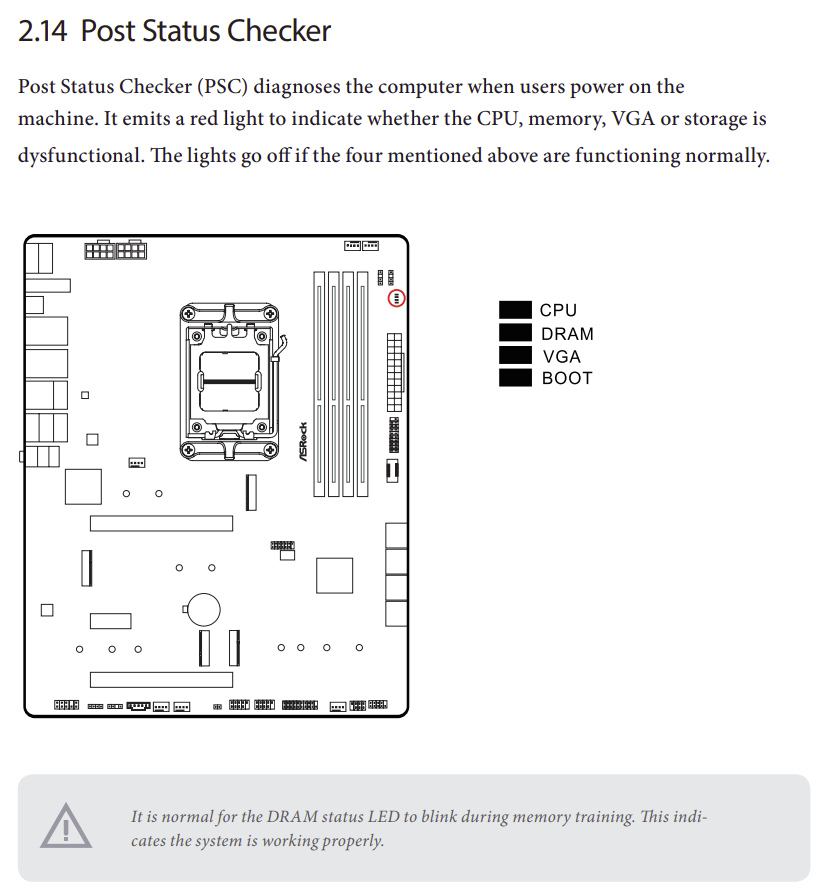 2.14 Post Status Checker

Post Status Checker (PSC) diagnoses the computer when users power on the machine. It emits a red light to indicate whether the CPU, memory, VGA or storage is dysfunctional. The lights go off if the four mentioned above are functioning normally.

ASRock

CPU
DRAM
VGA
BOOT

It is normal for the DRAM status LED to blink during memory training. This indicates the system is working properly.