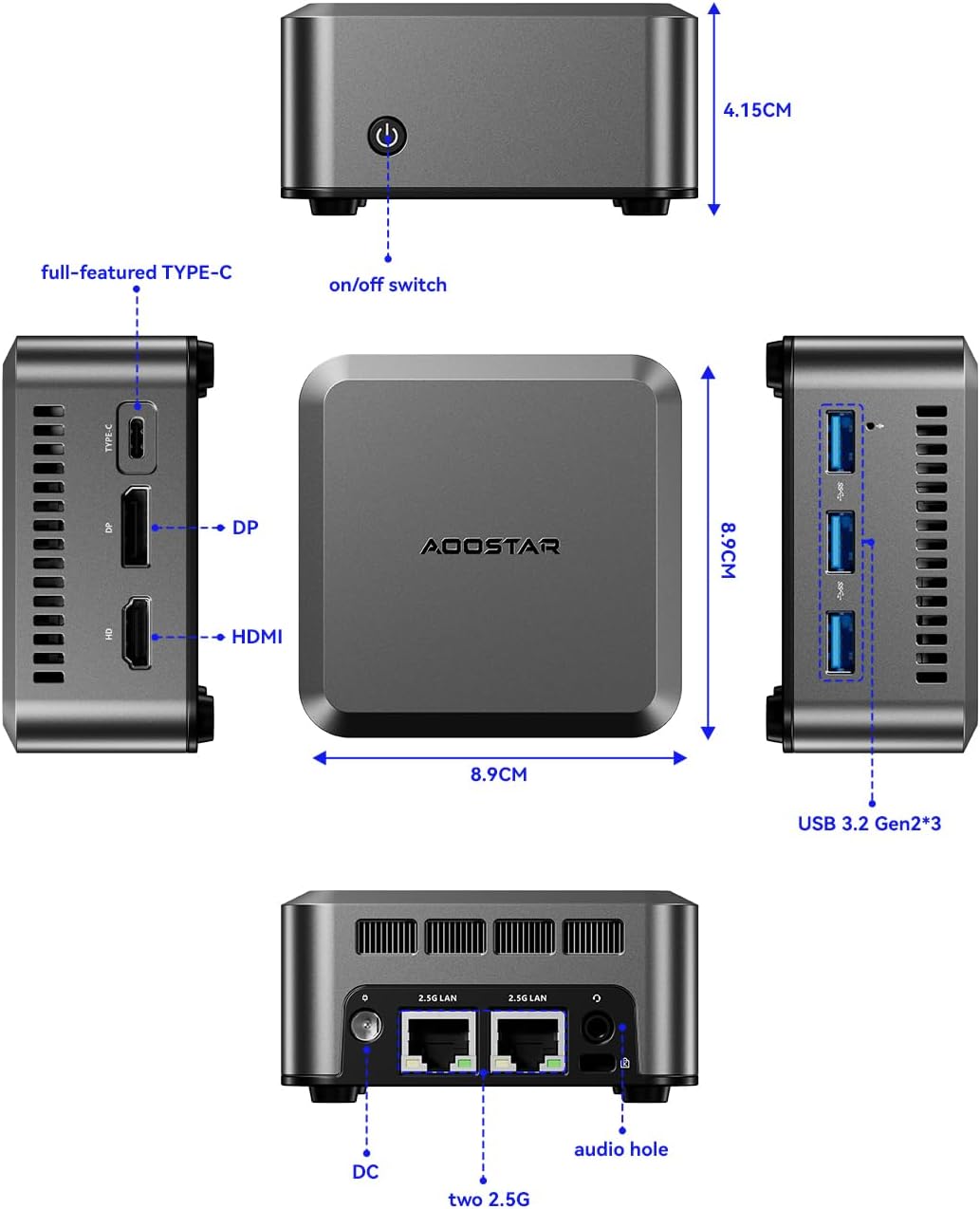 4.15CM

on/off switch

full-featured TYPE-C

TYPE-C

DP

DP

HD

HDMI

AOOSTAR

8.9CM

8.9CM

USB 3.2 Gen2*3

2.5G LAN

2.5G LAN

DC

two 2.5G

audio hole